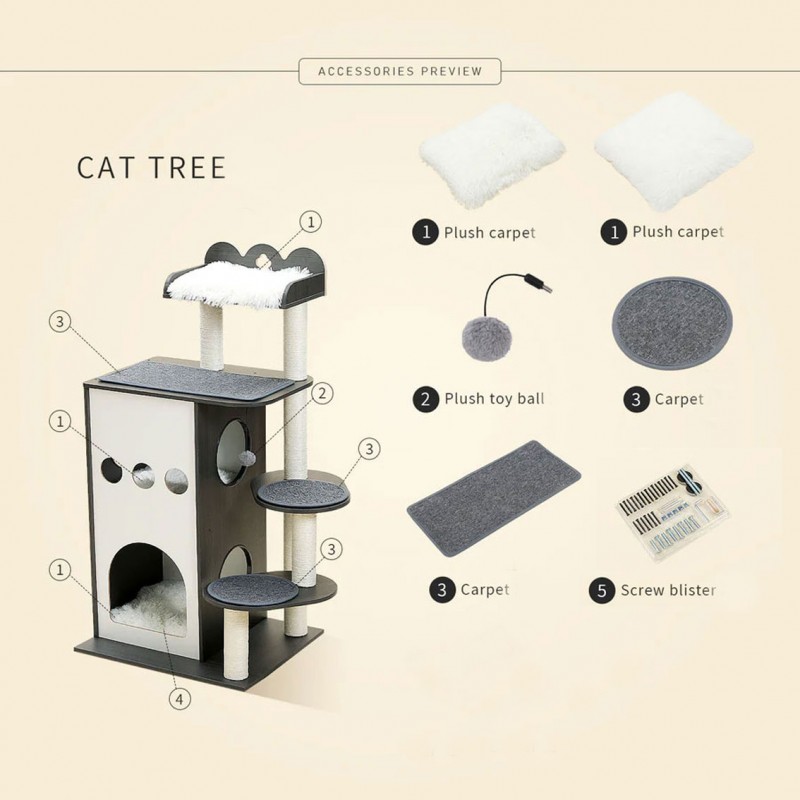 ACCESSORIES PREVIEW

CAT TREE

1
3
2
1
3
3
1
4

1 Plush carpet
1 Plush carpet
2 Plush toy ball
3 Carpet
3 Carpet
5 Screw blister