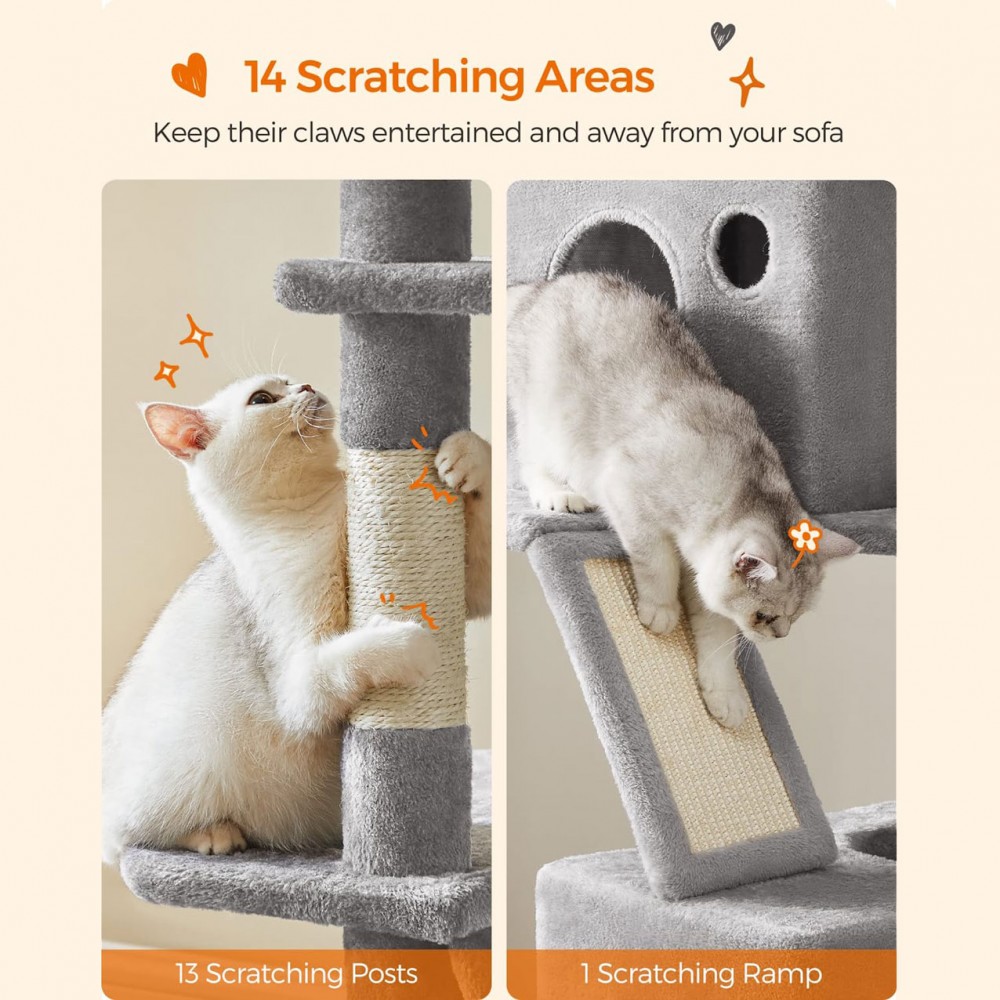 14 Scratching Areas

Keep their claws entertained and away from your sofa

13 Scratching Posts

1 Scratching Ramp