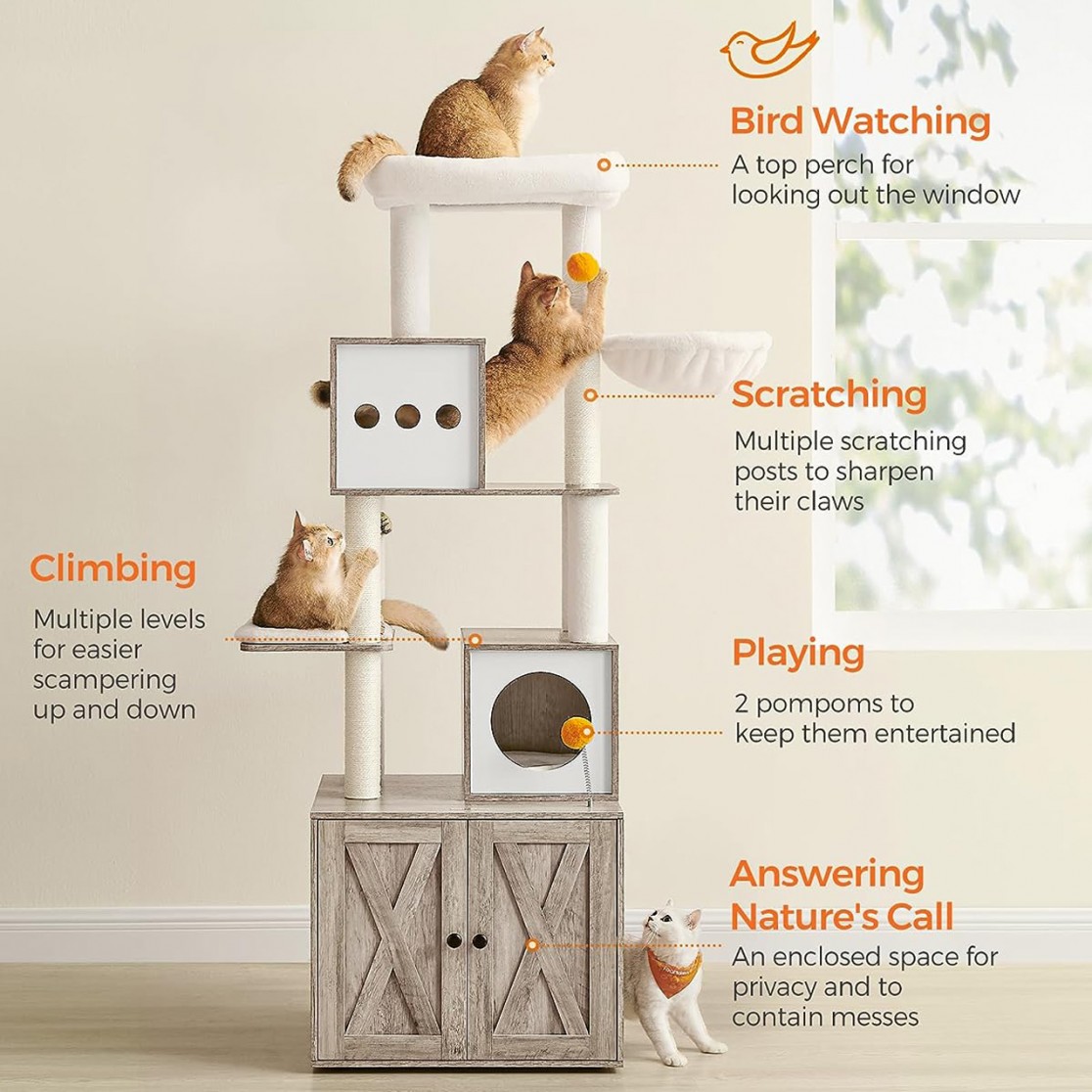 Bird Watching
A top perch for looking out the window

Scratching
Multiple scratching posts to sharpen their claws

Climbing
Multiple levels for easier scampering up and down

Playing
2 pompoms to keep them entertained

Answering Nature's Call
An enclosed space for privacy and to contain messes