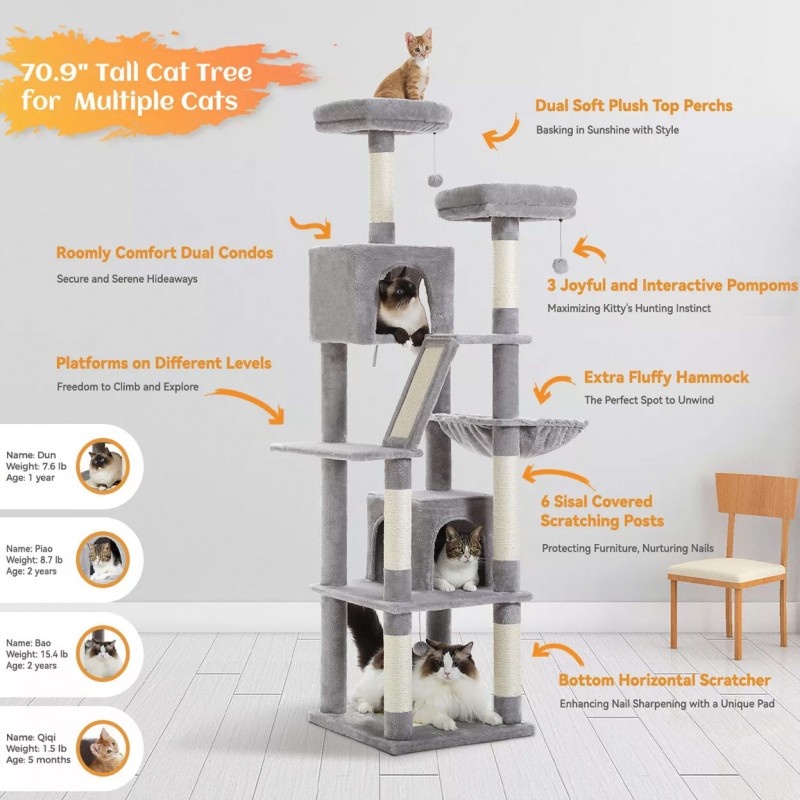 70.9" Tall Cat Tree for Multiple Cats

Dual Soft Plush Top Perchs
Basking in Sunshine with Style

Roomly Comfort Dual Condos
Secure and Serene Hideaways

3 Joyful and Interactive Pompoms
Maximizing Kitty's Hunting Instinct

Platforms on Different Levels
Freedom to Climb and Explore

Extra Fluffy Hammock
The Perfect Spot to Unwind

6 Sisal Covered Scratching Posts
Protecting Furniture, Nurturing Nails

Bottom Horizontal Scratcher
Enhancing Nail Sharpening with a Unique Pad

Name: Dun
Weight: 7.6 lb
Age: 1 year

Name: Piao
Weight: 8.7 lb
Age: 2 years

Name: Bao
Weight: 15.4 lb
Age: 2 years

Name: Qiqi
Weight: 1.5 lb
Age: 5 months