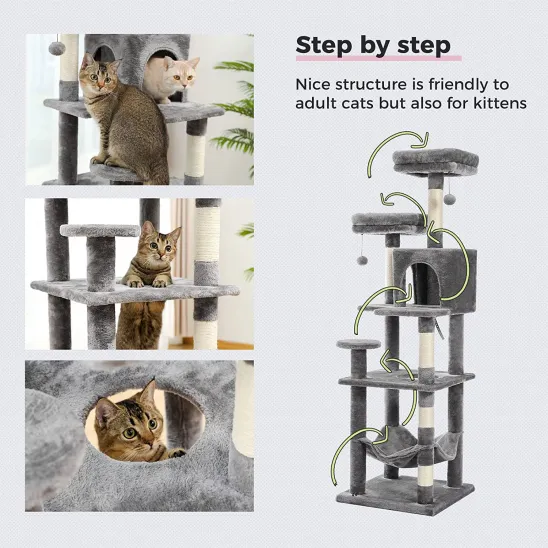 Step by step

Nice structure is friendly to adult cats but also for kittens