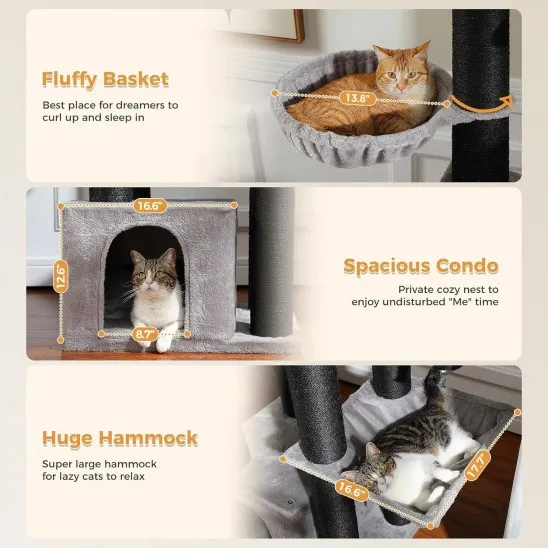 Fluffy Basket

Best place for dreamers to curl up and sleep in

13.8"

16.6"

12.6"

8.7"

Spacious Condo

Private cozy nest to enjoy undisturbed "Me" time

Huge Hammock

Super large hammock for lazy cats to relax

16.6"

17.7"