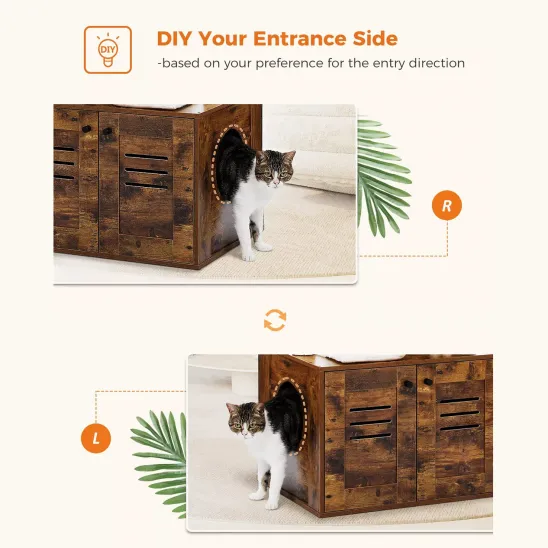 DIY

DIY Your Entrance Side

-based on your preference for the entry direction

R

L