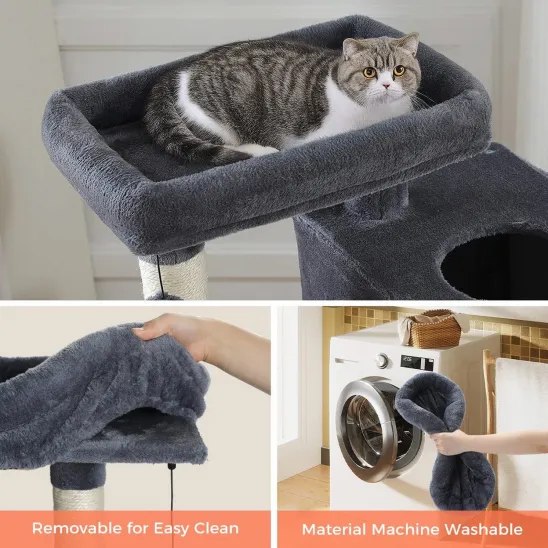 Removable for Easy Clean

Material Machine Washable