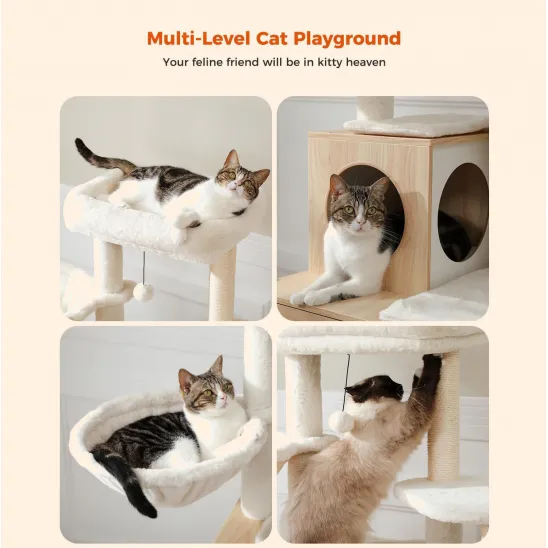 Multi-Level Cat Playground

Your feline friend will be in kitty heaven