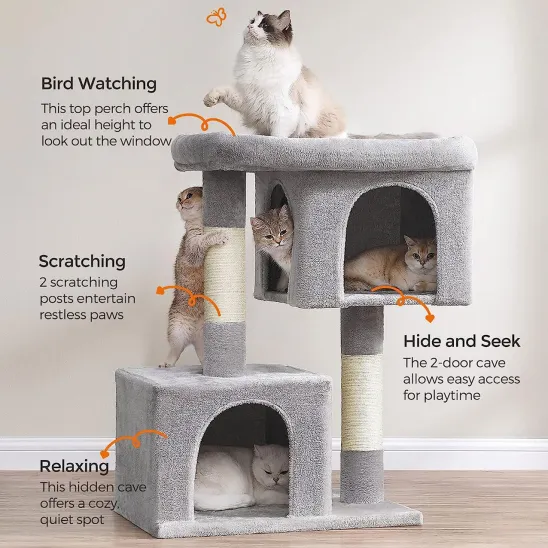 Bird Watching
This top perch offers an ideal height to look out the window

Scratching
2 scratching posts entertain restless paws

Hide and Seek
The 2-door cave allows easy access for playtime

Relaxing
This hidden cave offers a cozy, quiet spot