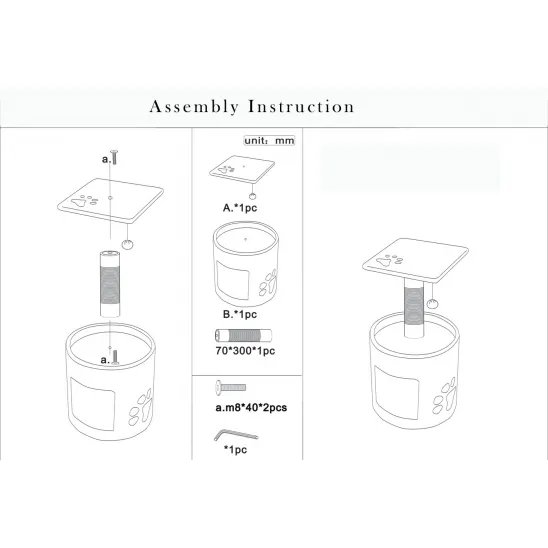 Assembly Instruction

a.

a.

unit: mm

A.*1pc

B.*1pc

70*300*1pc

a.m8*40*2pcs

*1pc