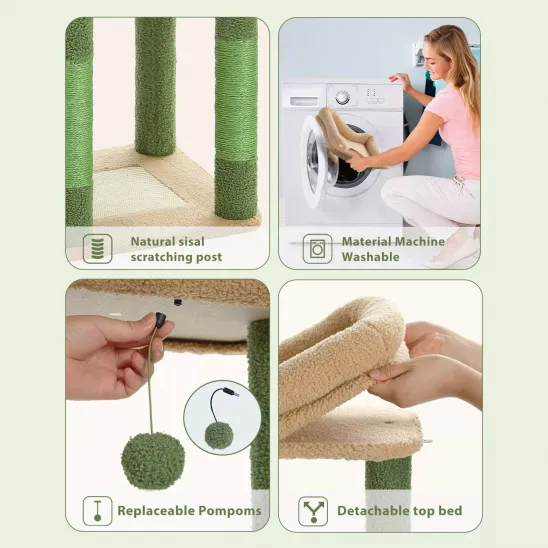 Natural sisal scratching post

Material Machine Washable

Replaceable Pompoms

Detachable top bed