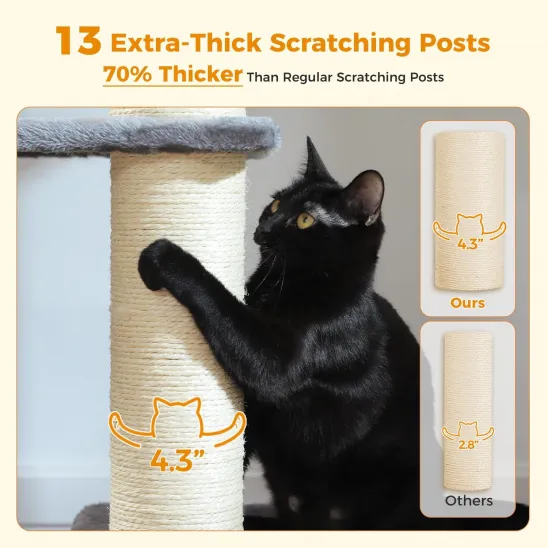 13 Extra-Thick Scratching Posts

70% Thicker Than Regular Scratching Posts

4.3"

4.3"

Ours

2.8"

Others