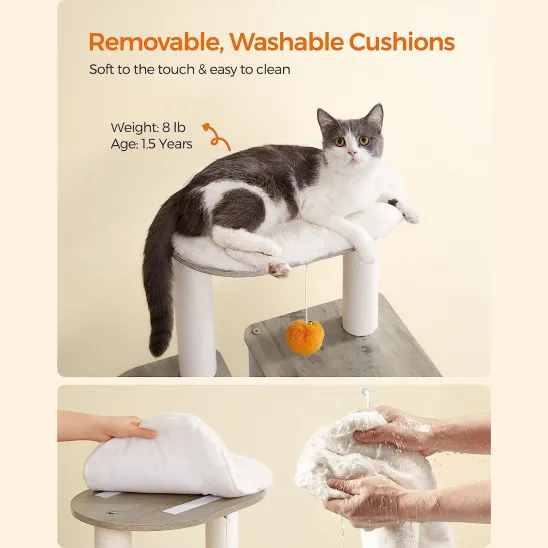 Removable, Washable Cushions

Soft to the touch & easy to clean

Weight: 8 lb
Age: 1.5 Years