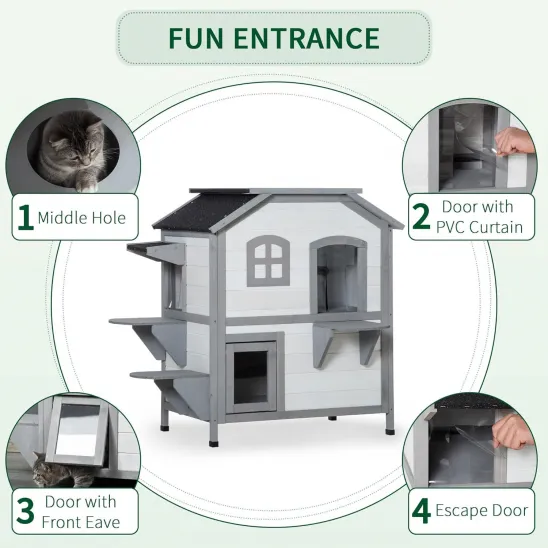 FUN ENTRANCE

1 Middle Hole

2 Door with PVC Curtain

3 Door with Front Eave

4 Escape Door